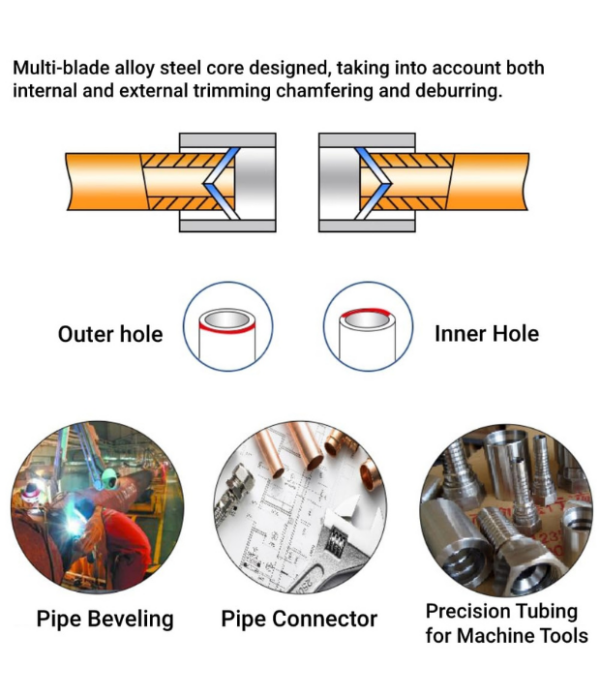 Multi-blade alloy steel core designed, taking into account both internal and external trimming chamfering and deburring.

Outer hole

Inner Hole

Pipe Beveling

Pipe Connector

Precision Tubing for Machine Tools